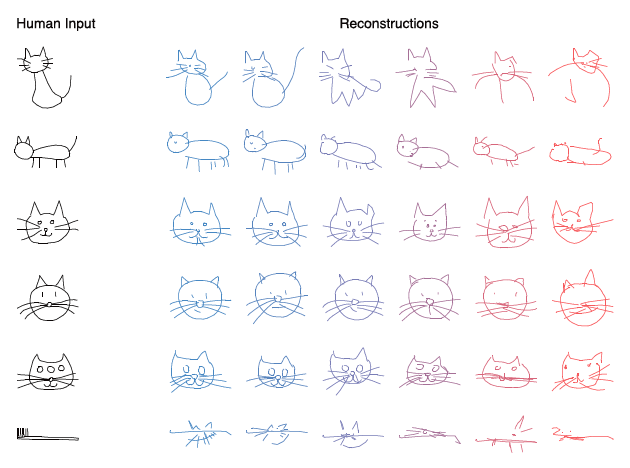 Human Input

Reconstructions